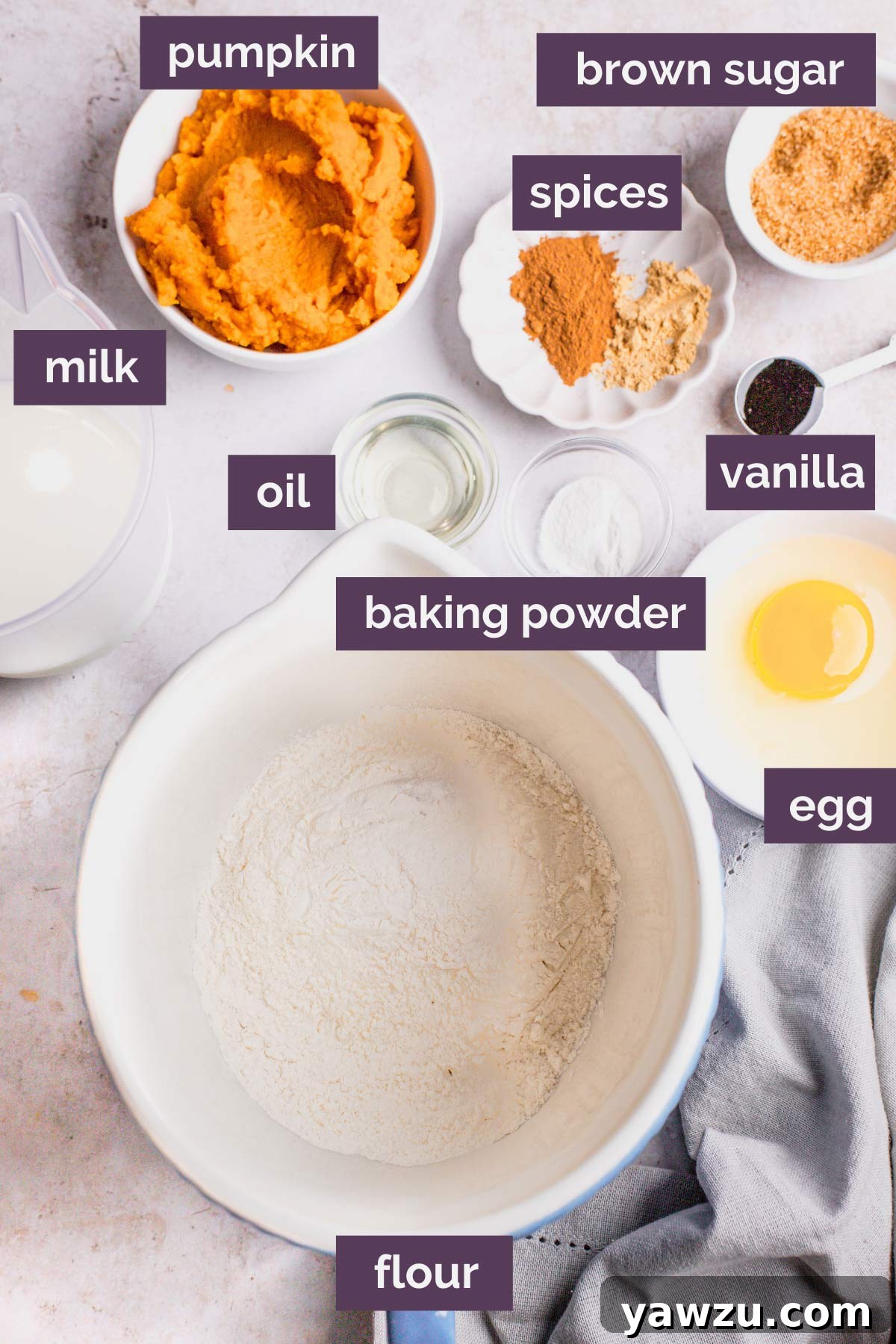 pumpkin

brown sugar

spices

milk

oil

vanilla

baking powder

egg

flour

yawzu.com